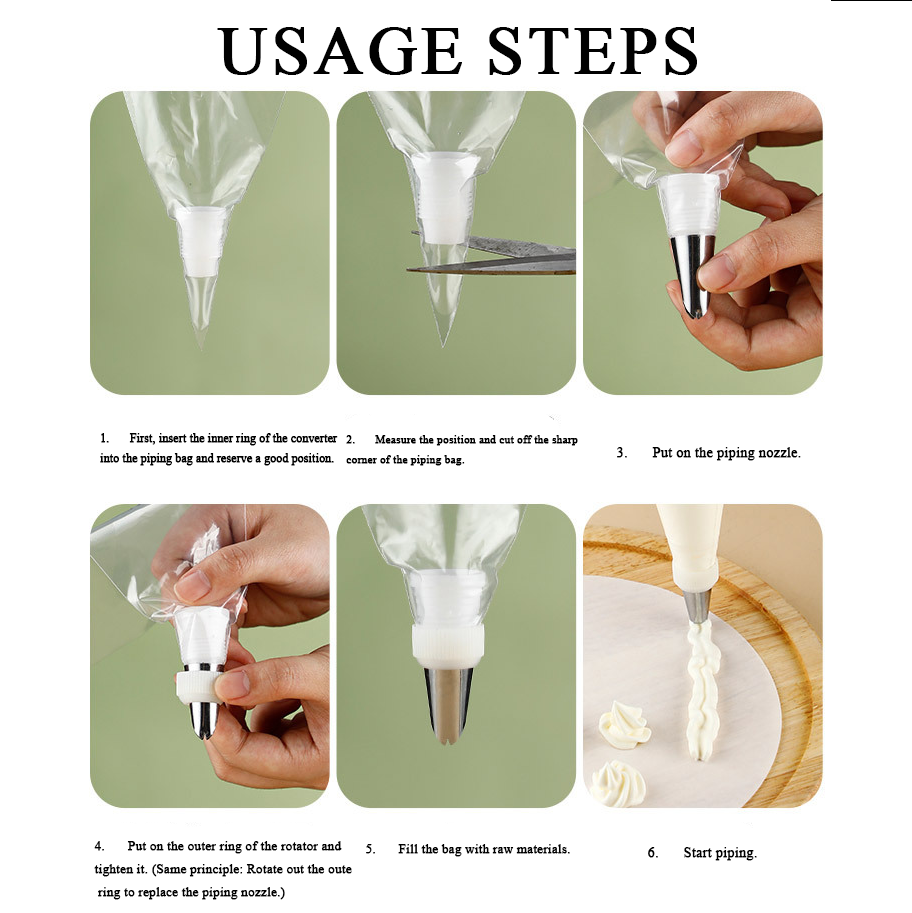 USAGE STEPS

1. First, insert the inner ring of the converter into the piping bag and reserve a good position.

2. Measure the position and cut off the sharp corner of the piping bag.

3. Put on the piping nozzle.

4. Put on the outer ring of the rotator and tighten it. (Same principle: Rotate out the oute ring to replace the piping nozzle.)

5. Fill the bag with raw materials.

6. Start piping.