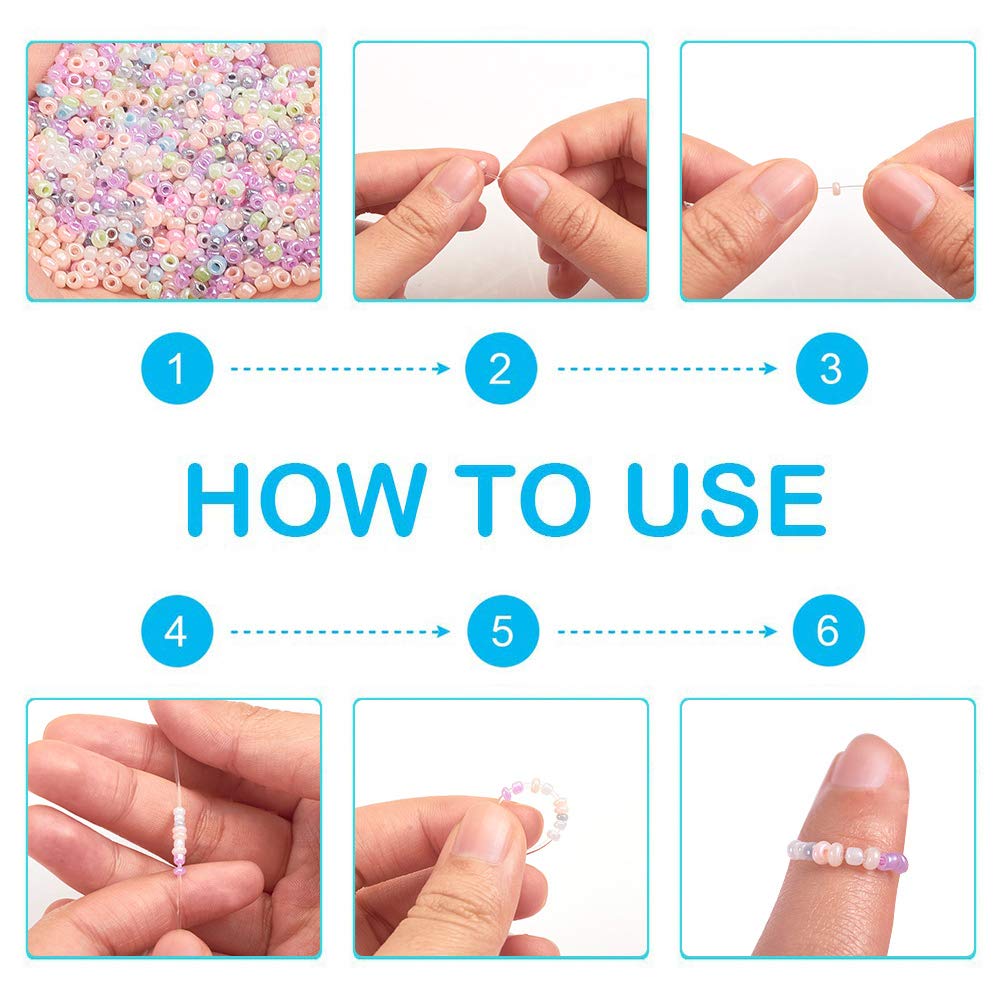 1
2
3

HOW TO USE

4
5
6